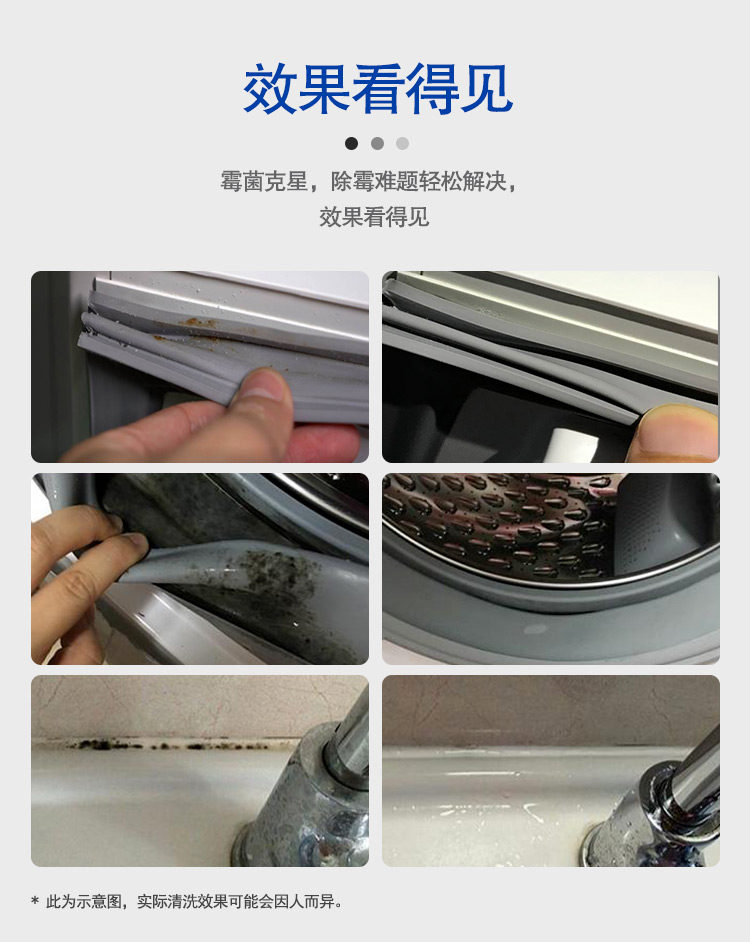 效果看得见

霉菌克星，除霉难题轻松解决，
效果看得见

* 此为示意图，实际清洗效果可能会因人而异。