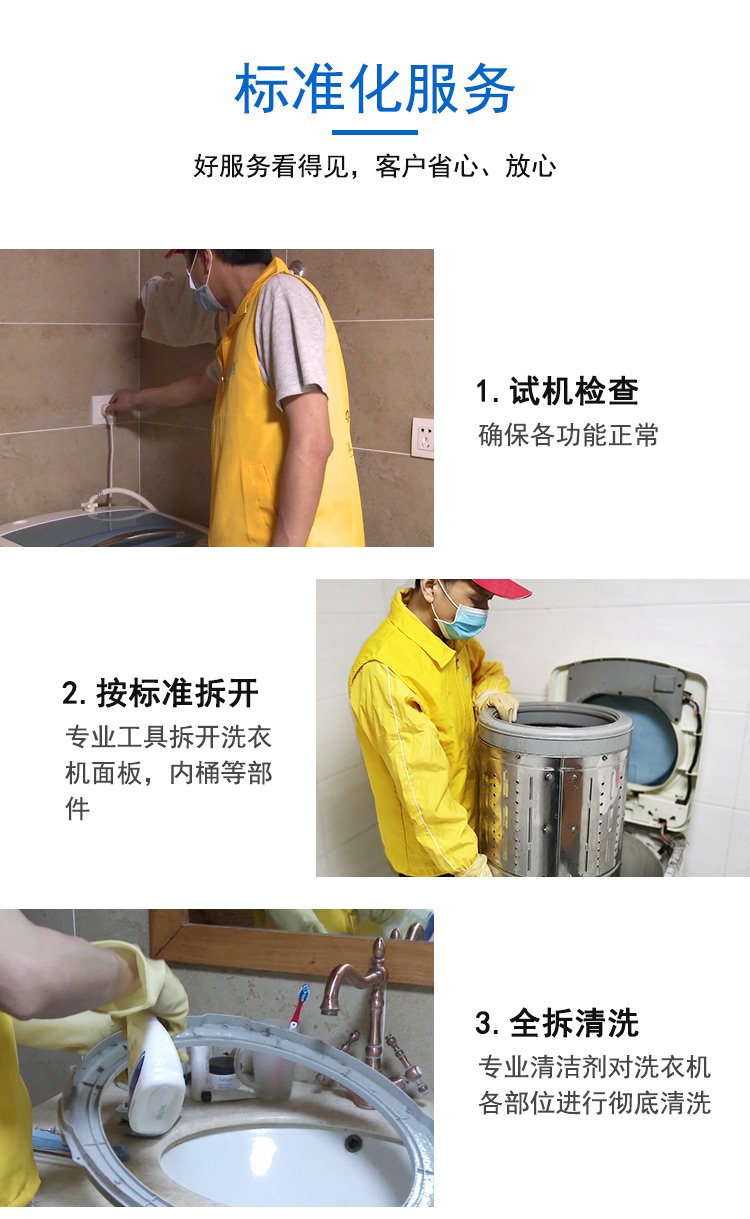 标准化服务

好服务看得见，客户省心、放心

1. 试机检查

确保各功能正常

2. 按标准拆开

专业工具拆开洗衣机面板，内桶等部件

3. 全拆清洗

专业清洁剂对洗衣机各部位进行彻底清洗