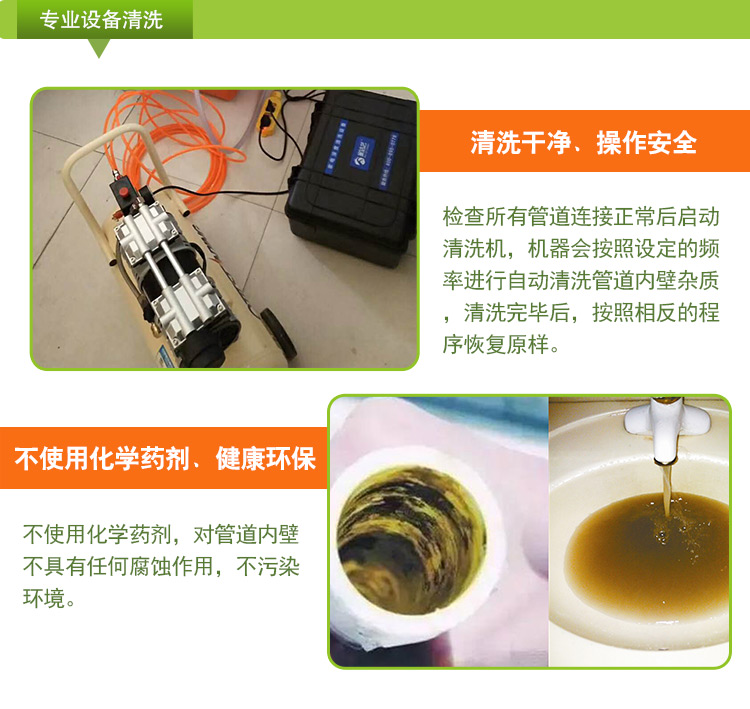 专业设备清洗

清洗干净、操作安全

检查所有管道连接正常后启动清洗机，机器会按照设定的频率进行自动清洗管道内壁杂质，清洗完毕后，按照相反的程序恢复原样。

不使用化学药剂、健康环保

不使用化学药剂，对管道内壁不具有任何腐蚀作用，不污染环境。