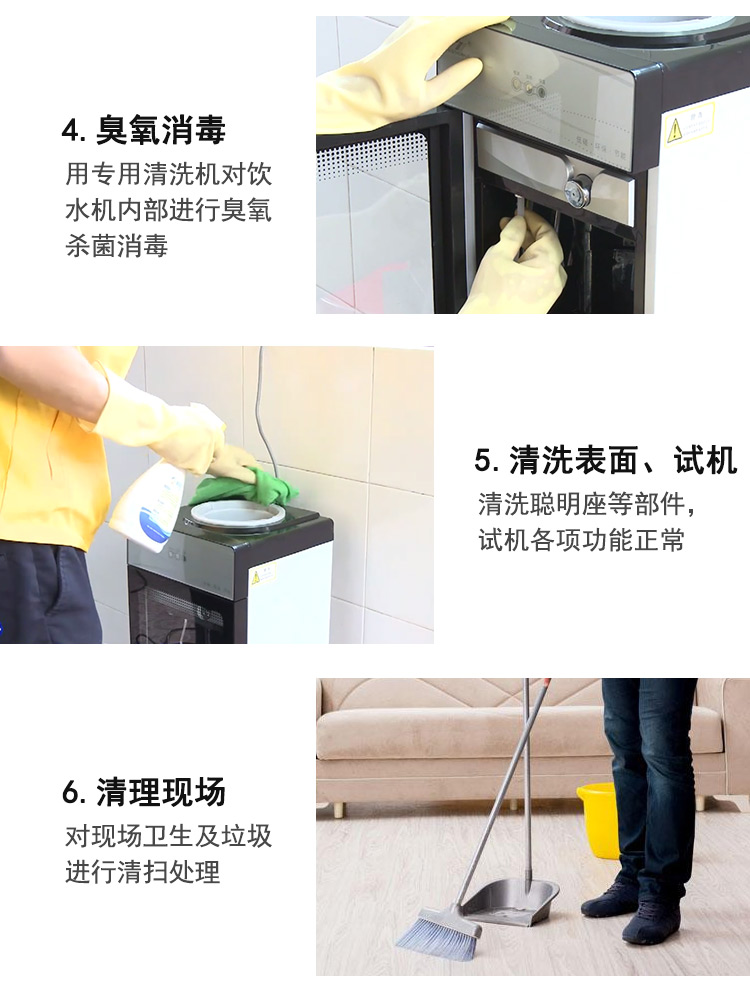 4. 臭氧消毒

用专用清洗机对饮水机内部进行臭氧杀菌消毒

5. 清洗表面、试机

清洗聪明座等部件，试机各项功能正常

6. 清理现场

对现场卫生及垃圾进行清扫处理